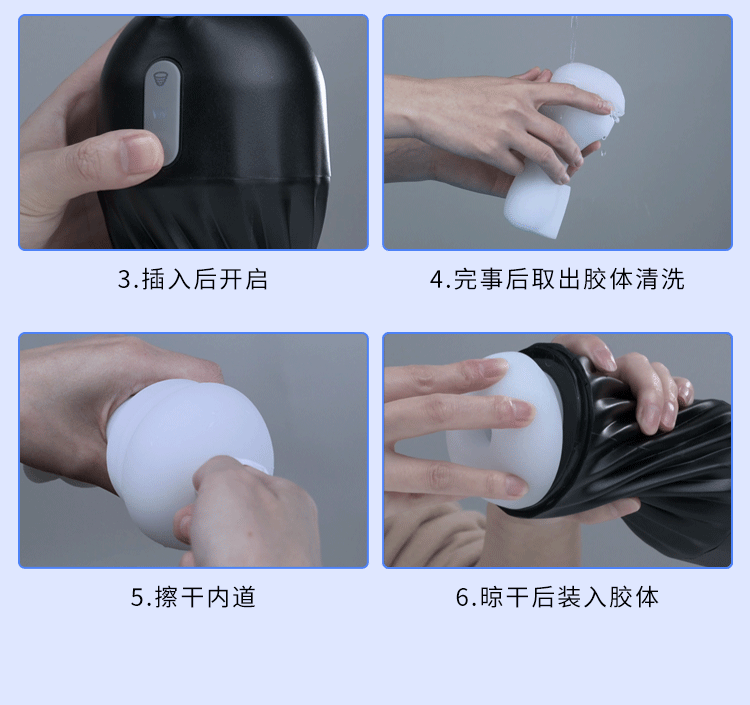 3.插入后开启

4.完事后取出胶体清洗

5.擦干内道

6.晾干后装入胶体