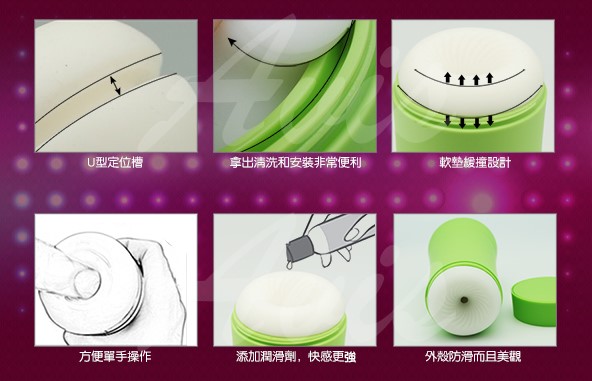 U型定位槽

拿出清洗和安裝非常便利

軟墊緩撞設計

方便單手操作

添加潤滑劑，快感更強

外殼防滑而且美觀